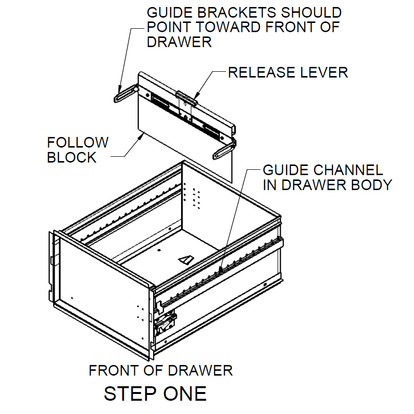 GUIDE BRACKETS SHOULD POINT TOWARD FRONT OF DRAWER

RELEASE LEVER

FOLLOW BLOCK

GUIDE CHANNEL IN DRAWER BODY

FRONT OF DRAWER

STEP ONE