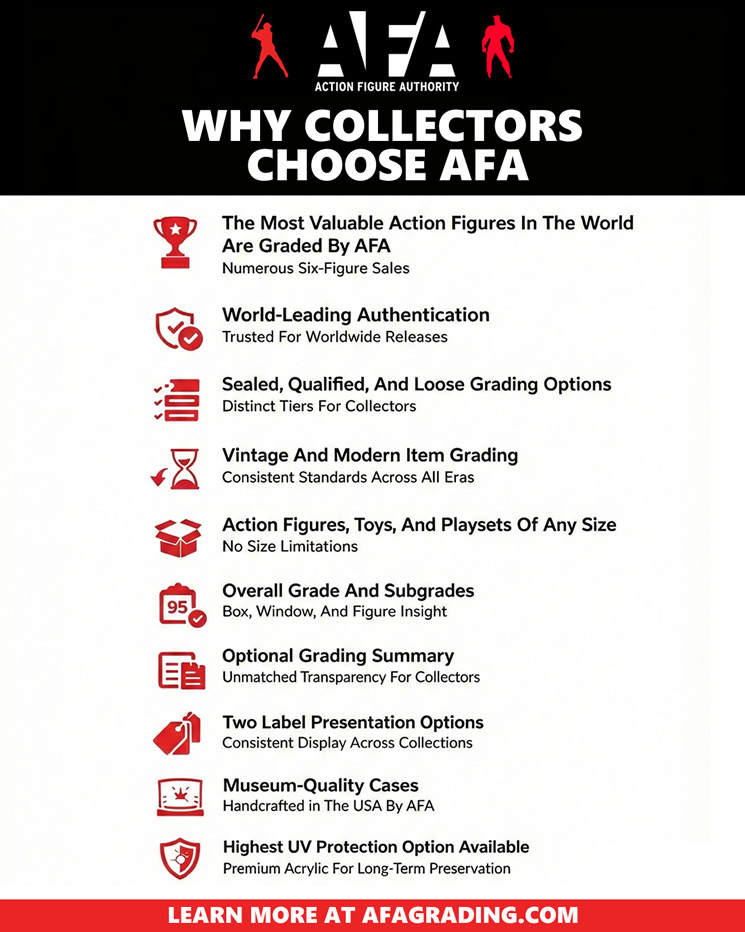 AFA
ACTION FIGURE AUTHORITY

WHY COLLECTORS CHOOSE AFA

The Most Valuable Action Figures In The World Are Graded By AFA
Numerous Six-Figure Sales

World-Leading Authentication
Trusted For Worldwide Releases

Sealed, Qualified, And Loose Grading Options
Distinct Tiers For Collectors

Vintage And Modern Item Grading
Consistent Standards Across All Eras

Action Figures, Toys, And Playsets Of Any Size
No Size Limitations

95

Overall Grade And Subgrades
Box, Window, And Figure Insight

Optional Grading Summary
Unmatched Transparency For Collectors

Two Label Presentation Options
Consistent Display Across Collections

Museum-Quality Cases
Handcrafted in The USA By AFA

Highest UV Protection Option Available
Premium Acrylic For Long-Term Preservation

LEARN MORE AT AFAGRADING.COM