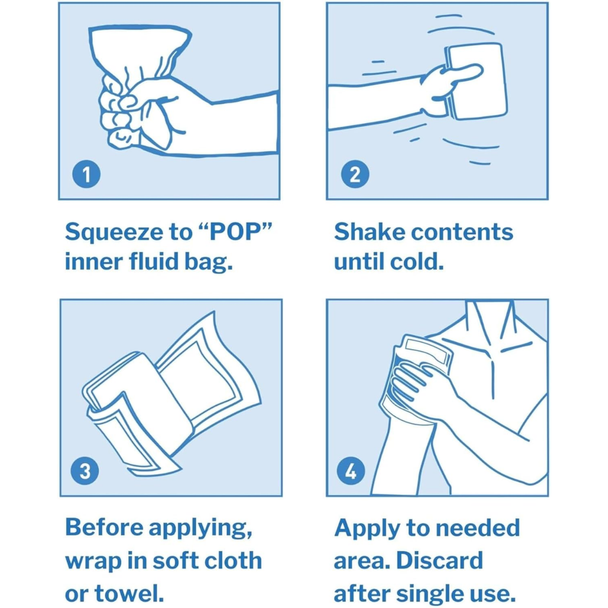 1

Squeeze to “POP” inner fluid bag.

2

Shake contents until cold.

3

Before applying, wrap in soft cloth or towel.

4

Apply to needed area. Discard after single use.