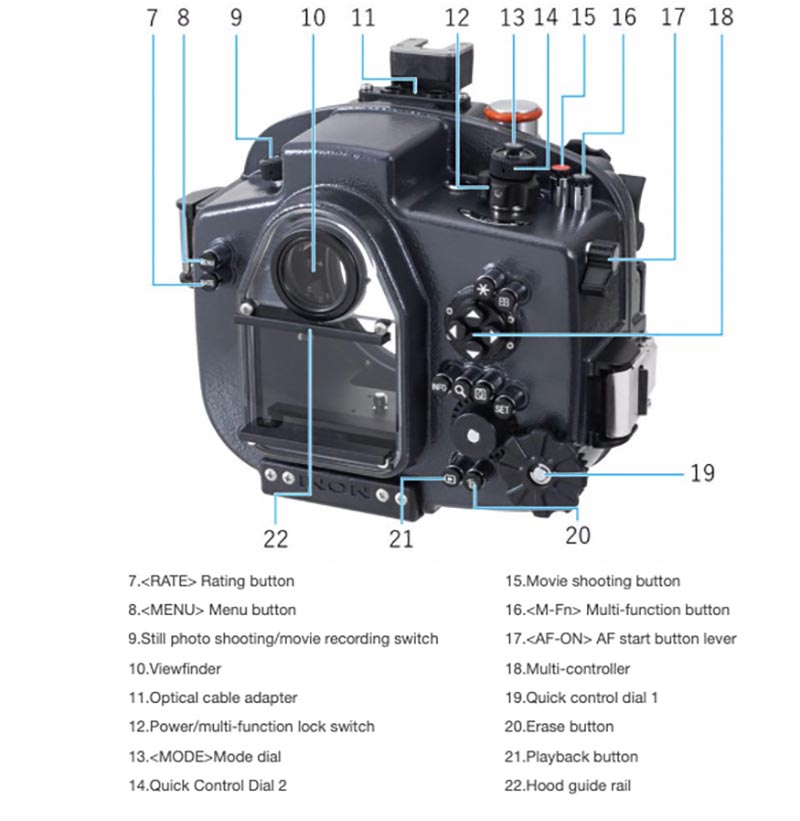 7 8 9 10 11 12 13 14 15 16 17 18

MENU
RATE
INFO
SET
INON

19
22 21 20

7.<RATE> Rating button
8.<MENU> Menu button
9.Still photo shooting/movie recording switch
10.Viewfinder
11.Optical cable adapter
12.Power/multi-function lock switch
13.<MODE>Mode dial
14.Quick Control Dial 2

15.Movie shooting button
16.<M-Fn> Multi-function button
17.<AF-ON> AF start button lever
18.Multi-controller
19.Quick control dial 1
20.Erase button
21.Playback button
22.Hood guide rail