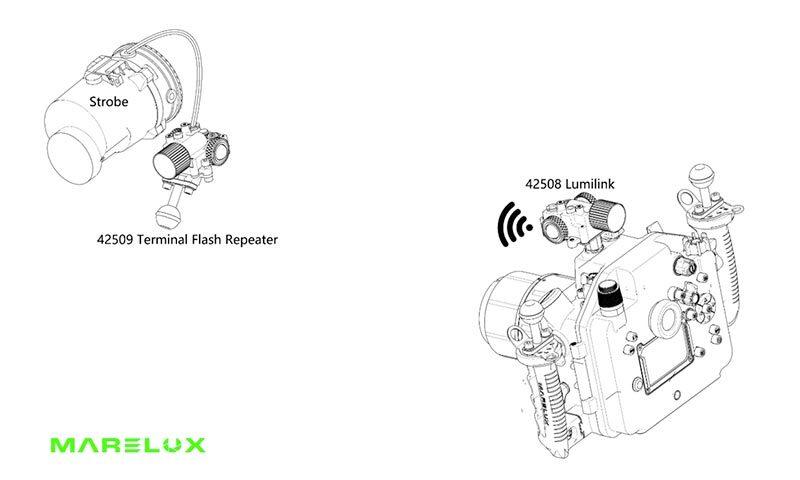 Strobe

42509 Terminal Flash Repeater

42508 Lumilink

MARELUX

MARELUX