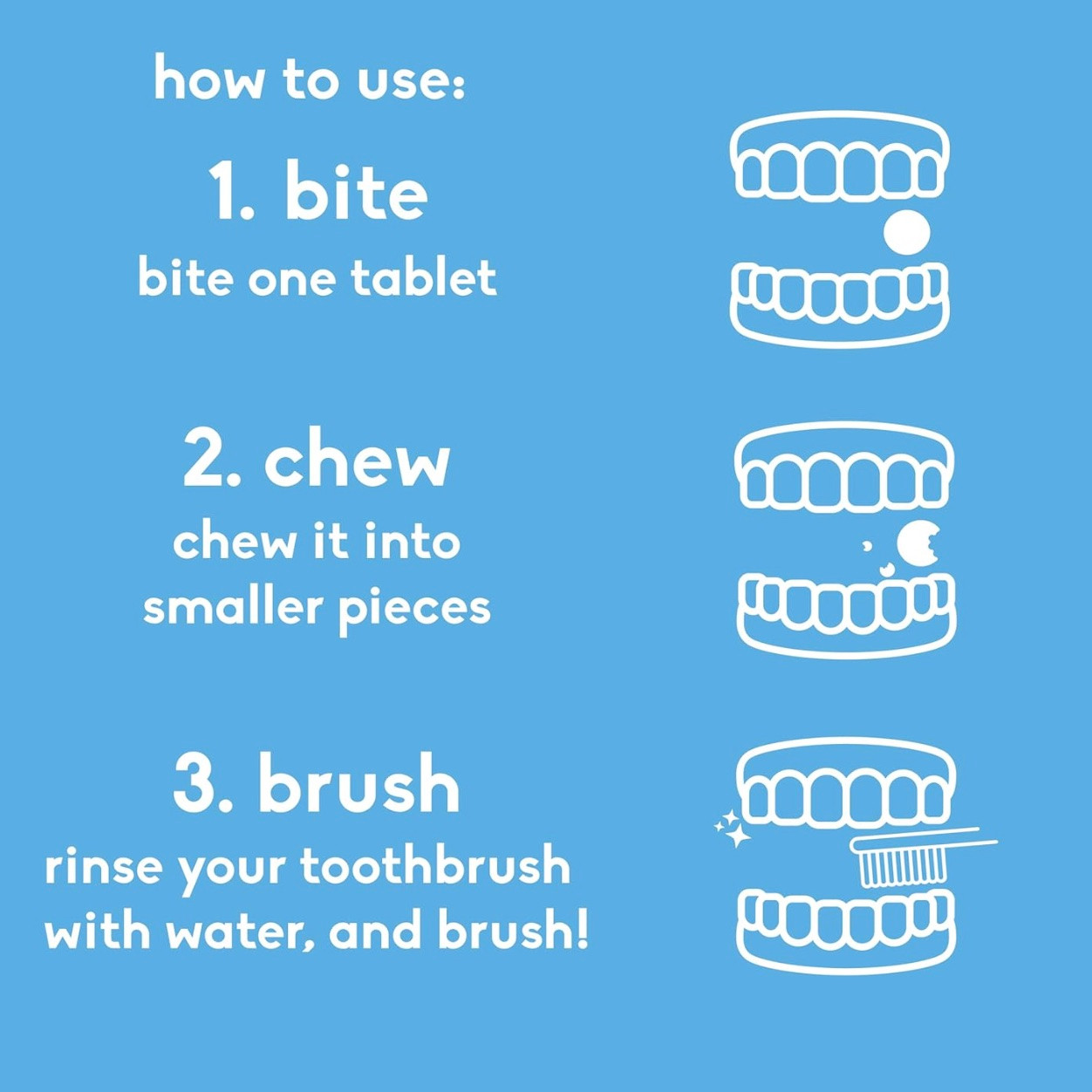 how to use:

1. bite
bite one tablet

2. chew
chew it into smaller pieces

3. brush
rinse your toothbrush with water, and brush!