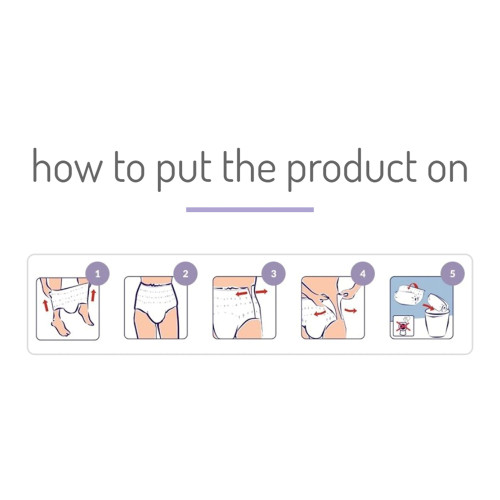 how to put the product on

1

2

3

4

5