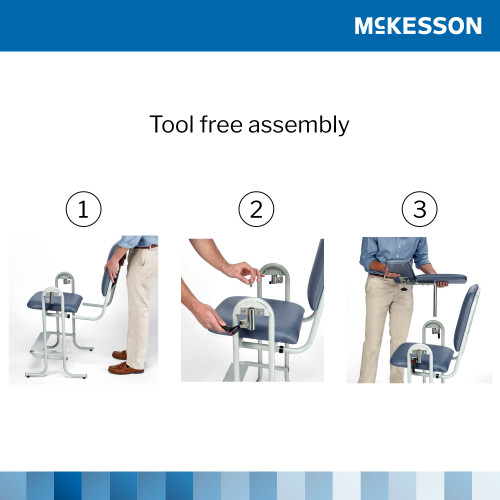 McKESSON

Tool free assembly

1

2

3