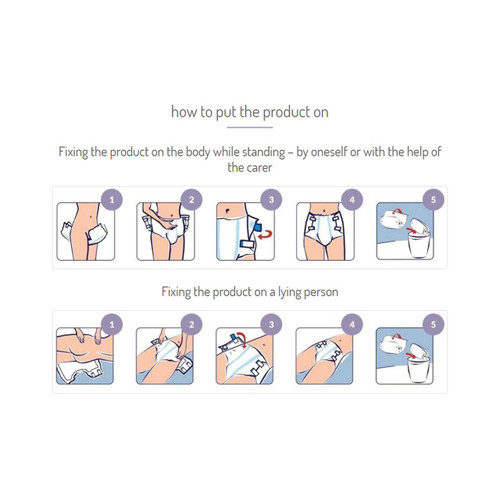 how to put the product on

Fixing the product on the body while standing – by oneself or with the help of the carer

1 2 3 4 5

Fixing the product on a lying person

1 2 3 4 5