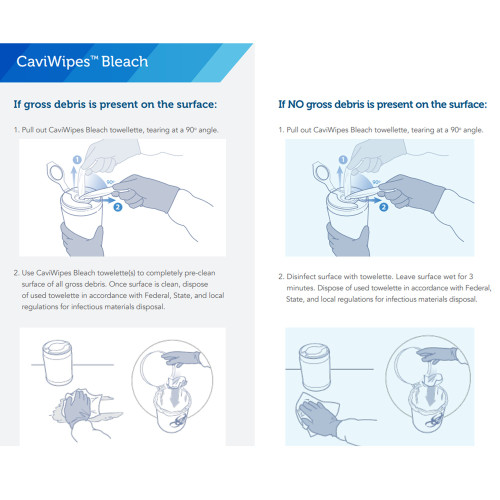 CaviWipes™ Bleach

If gross debris is present on the surface:

1. Pull out CaviWipes Bleach towellette, tearing at a 90° angle.

1
90°
2

2. Use CaviWipes Bleach towelette(s) to completely pre-clean surface of all gross debris. Once surface is clean, dispose of used towelette in accordance with Federal, State, and local regulations for infectious materials disposal.

If NO gross debris is present on the surface:

1. Pull out CaviWipes Bleach towellette, tearing at a 90° angle.

1
90°
2

2. Disinfect surface with towelette. Leave surface wet for 3 minutes. Dispose of used towelette in accordance with Federal, State, and local regulations for infectious materials disposal.