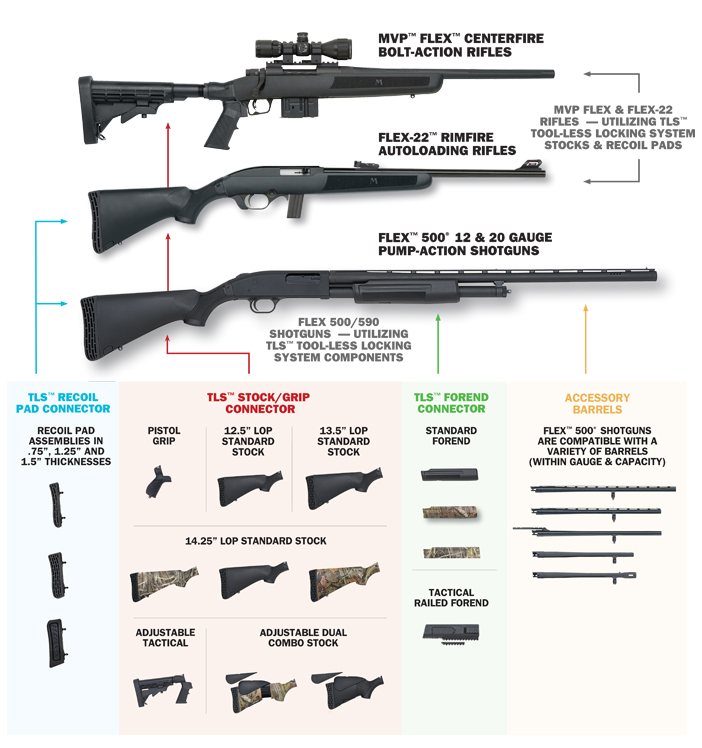 MVP™ FLEX™ CENTERFIRE BOLT-ACTION RIFLES

MVP FLEX & FLEX-22 RIFLES — UTILIZING TLS™ TOOL-LESS LOCKING SYSTEM STOCKS & RECOIL PADS

FLEX-22™ RIMFIRE AUTOLOADING RIFLES

FLEX™ 500® 12 & 20 GAUGE PUMP-ACTION SHOTGUNS

FLEX 500/590 SHOTGUNS — UTILIZING TLS™ TOOL-LESS LOCKING SYSTEM COMPONENTS

TLS™ RECOIL PAD CONNECTOR

RECOIL PAD ASSEMBLIES IN .75", 1.25" AND 1.5" THICKNESSES

TLS™ STOCK/GRIP CONNECTOR

PISTOL GRIP

12.5" LOP STANDARD STOCK

13.5" LOP STANDARD STOCK

14.25" LOP STANDARD STOCK

ADJUSTABLE TACTICAL

ADJUSTABLE DUAL COMBO STOCK

TLS™ FOREND CONNECTOR

STANDARD FOREND

TACTICAL RAILED FOREND

ACCESSORY BARRELS

FLEX™ 500® SHOTGUNS ARE COMPATIBLE WITH A VARIETY OF BARRELS (WITHIN GAUGE & CAPACITY)