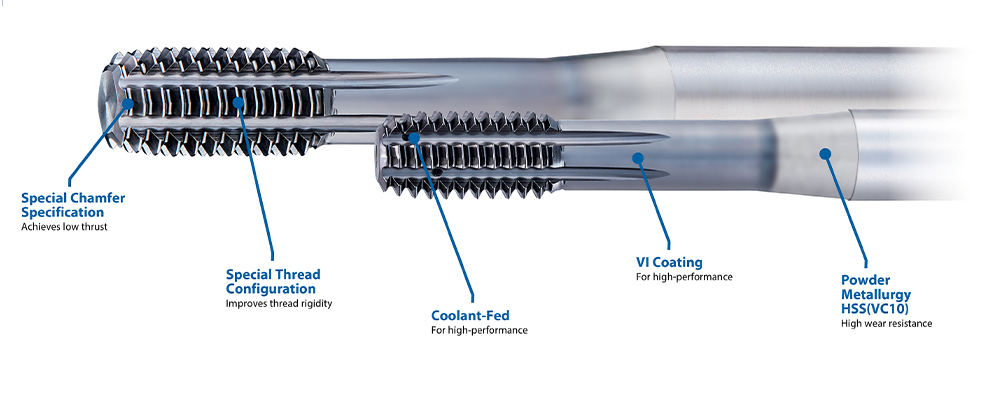 Special Chamfer Specification
Achieves low thrust

Special Thread Configuration
Improves thread rigidity

Coolant-Fed
For high-performance

VI Coating
For high-performance

Powder Metallurgy HSS(VC10)
High wear resistance