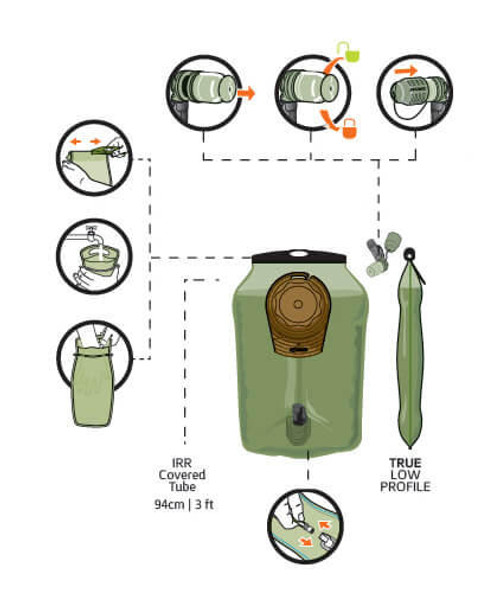 IRR
Covered
Tube
94cm | 3 ft

TRUE
LOW
PROFILE