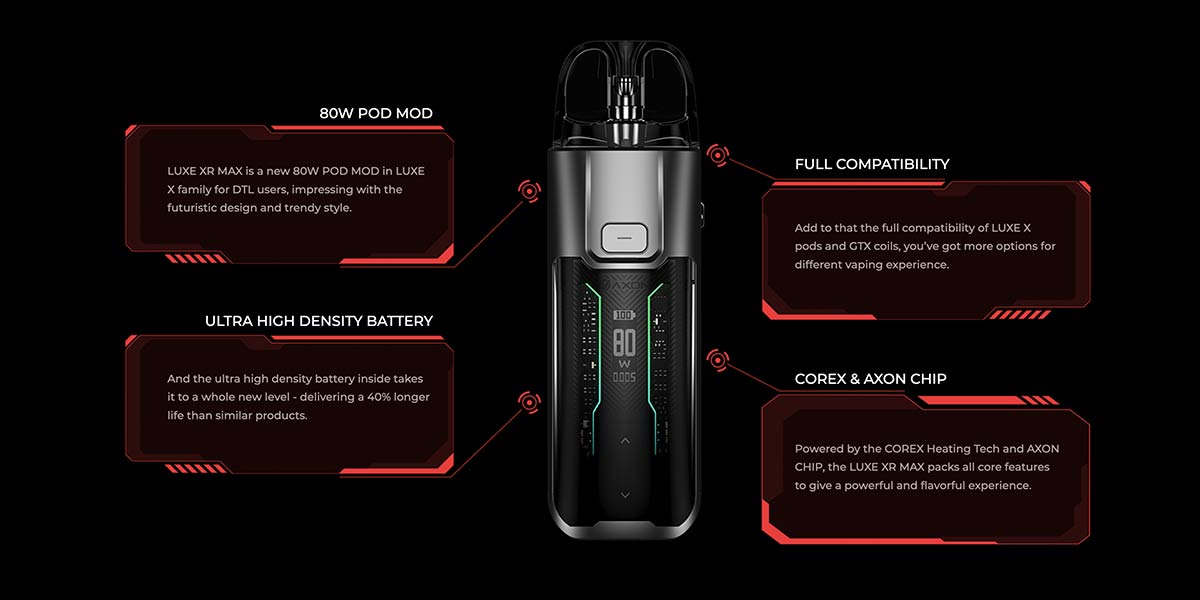 80W POD MOD

LUXE XR MAX is a new 80W POD MOD in LUXE X family for DTL users, impressing with the futuristic design and trendy style.

ULTRA HIGH DENSITY BATTERY

And the ultra high density battery inside takes it to a whole new level - delivering a 40% longer life than similar products.

AXON

100

80

W

0005

FULL COMPATIBILITY

Add to that the full compatibility of LUXE X pods and GTX coils, you've got more options for different vaping experience.

COREX & AXON CHIP

Powered by the COREX Heating Tech and AXON CHIP, the LUXE XR MAX packs all core features to give a powerful and flavorful experience.