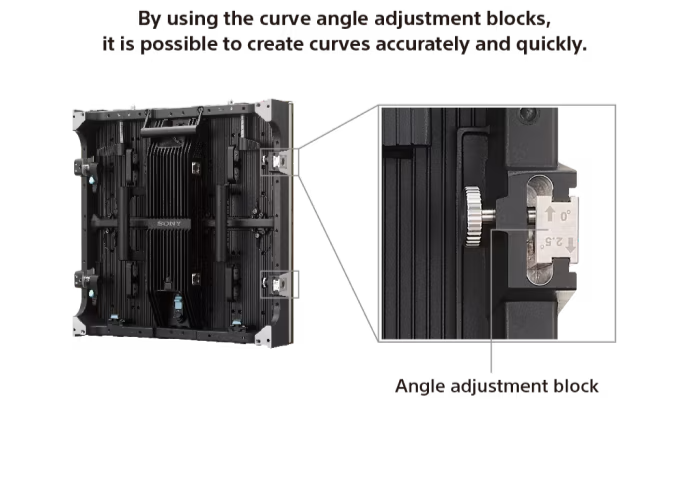 By using the curve angle adjustment blocks,
it is possible to create curves accurately and quickly.

SONY

0°

2.5°

Angle adjustment block