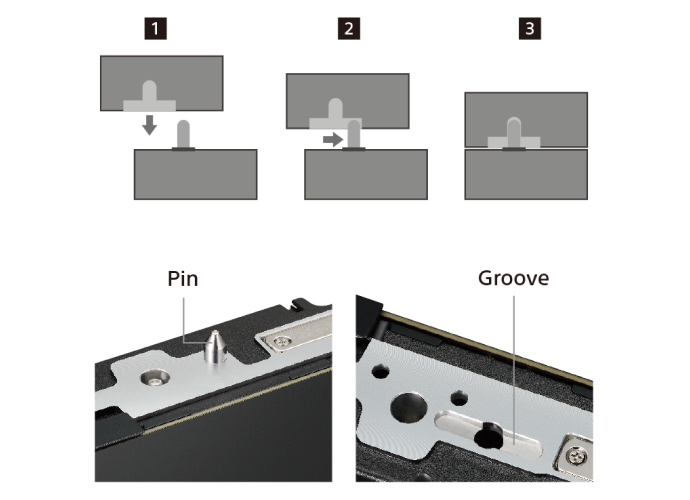 1

2

3

Pin

Groove