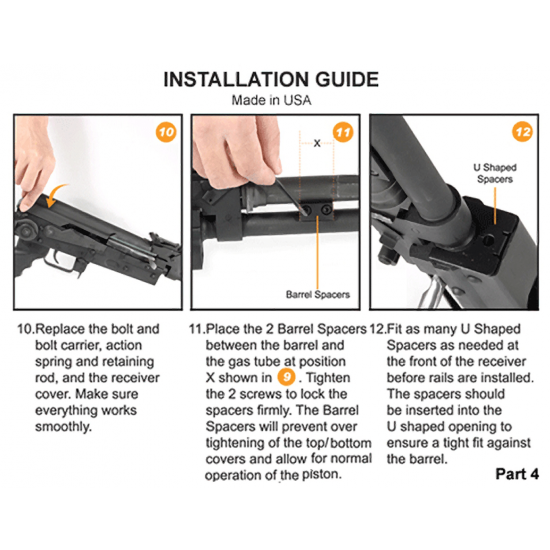 INSTALLATION GUIDE
Made in USA

10

11

X

Barrel Spacers

12

U Shaped
Spacers

10.Replace the bolt and bolt carrier, action spring and retaining rod, and the receiver cover. Make sure everything works smoothly.

11.Place the 2 Barrel Spacers between the barrel and the gas tube at position X shown in 9 . Tighten the 2 screws to lock the spacers firmly. The Barrel Spacers will prevent over tightening of the top/bottom covers and allow for normal operation of the piston.

12.Fit as many U Shaped Spacers as needed at the front of the receiver before rails are installed. The spacers should be inserted into the U shaped opening to ensure a tight fit against the barrel.

Part 4