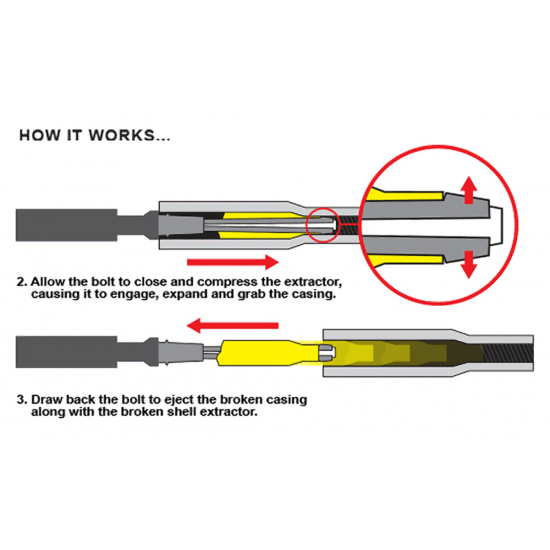 HOW IT WORKS...

2. Allow the bolt to close and compress the extractor, causing it to engage, expand and grab the casing.

3. Draw back the bolt to eject the broken casing along with the broken shell extractor.