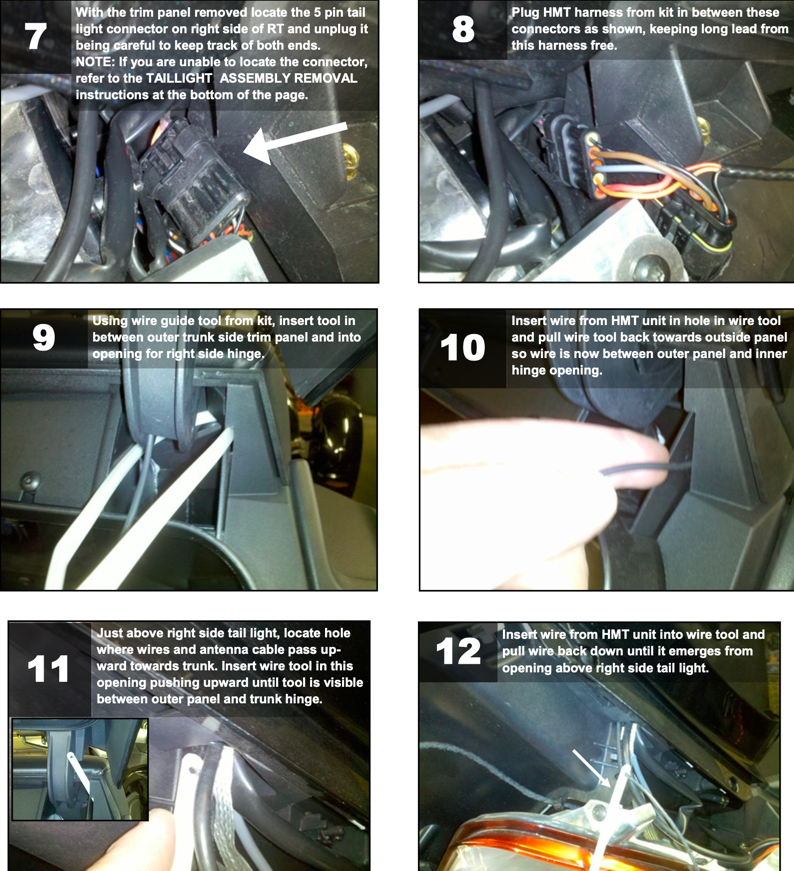 7

With the trim panel removed locate the 5 pin tail light connector on right side of RT and unplug it being careful to keep track of both ends.
NOTE: If you are unable to locate the connector, refer to the TAILLIGHT ASSEMBLY REMOVAL instructions at the bottom of the page.

8

Plug HMT harness from kit in between these connectors as shown, keeping long lead from this harness free.

9

Using wire guide tool from kit, insert tool in between outer trunk side trim panel and into opening for right side hinge.

10

Insert wire from HMT unit in hole in wire tool and pull wire tool back towards outside panel so wire is now between outer panel and inner hinge opening.

11

Just above right side tail light, locate hole where wires and antenna cable pass upward towards trunk. Insert wire tool in this opening pushing upward until tool is visible between outer panel and trunk hinge.

12

Insert wire from HMT unit into wire tool and pull wire back down until it emerges from opening above right side tail light.