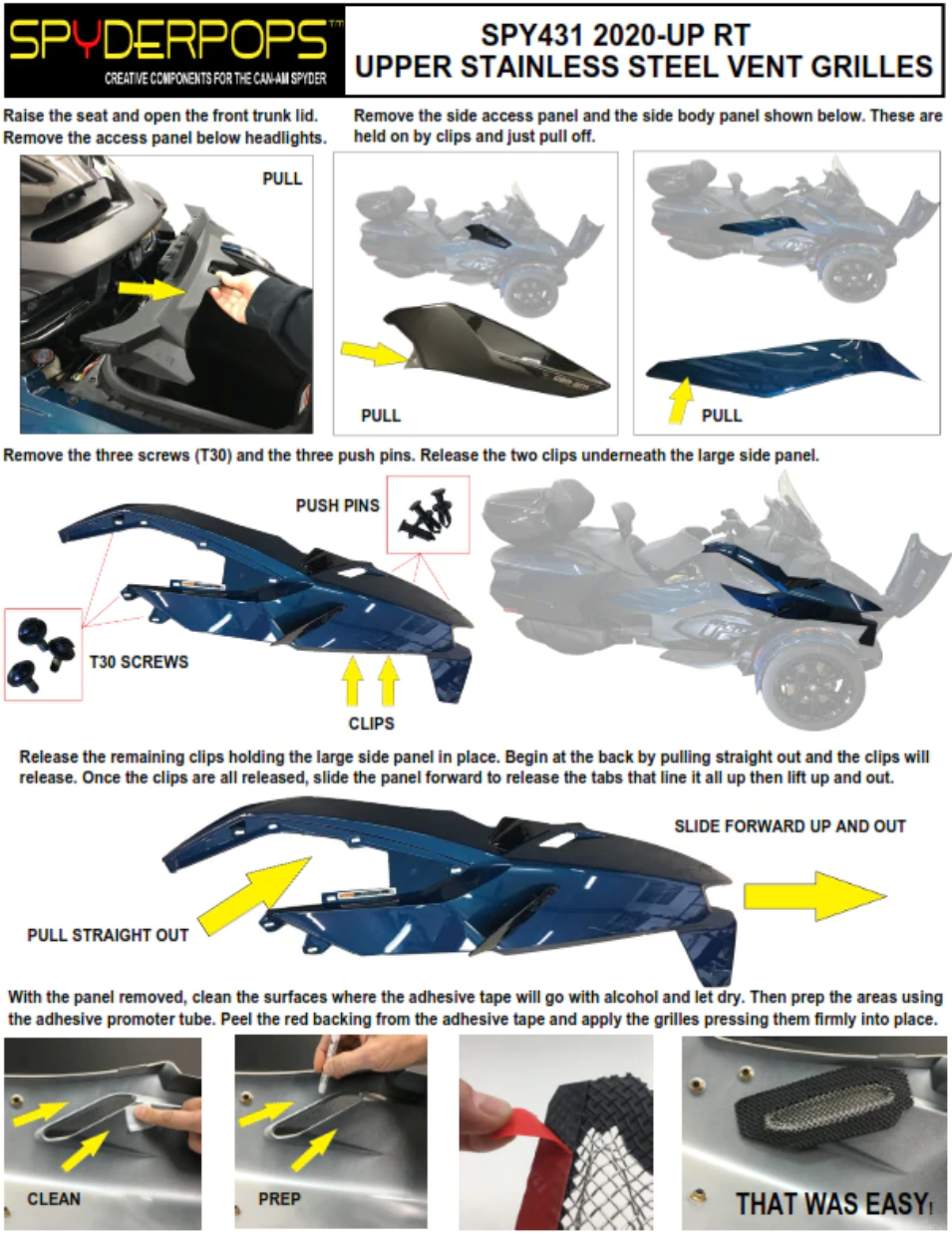 SPYDERPOPS™
CREATIVE COMPONENTS FOR THE CAN-AM SPYDER

SPY431 2020-UP RT
UPPER STAINLESS STEEL VENT GRILLES

Raise the seat and open the front trunk lid. Remove the access panel below headlights.

PULL

Remove the side access panel and the side body panel shown below. These are held on by clips and just pull off.

PULL

PULL

Remove the three screws (T30) and the three push pins. Release the two clips underneath the large side panel.

PUSH PINS

T30 SCREWS

CLIPS

Release the remaining clips holding the large side panel in place. Begin at the back by pulling straight out and the clips will release. Once the clips are all released, slide the panel forward to release the tabs that line it all up then lift up and out.

SLIDE FORWARD UP AND OUT

PULL STRAIGHT OUT

With the panel removed, clean the surfaces where the adhesive tape will go with alcohol and let dry. Then prep the areas using the adhesive promoter tube. Peel the red backing from the adhesive tape and apply the grilles pressing them firmly into place.

CLEAN

PREP

THAT WAS EASY!