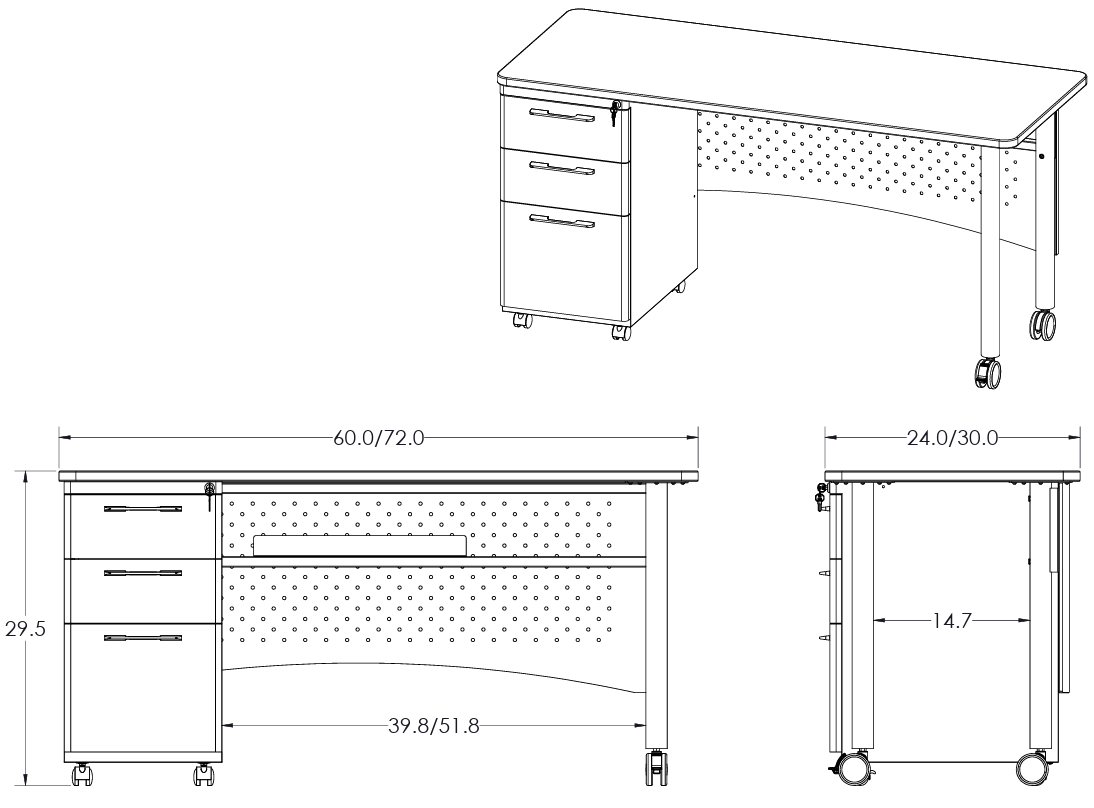 60.0/72.0
24.0/30.0
29.5
14.7
39.8/51.8