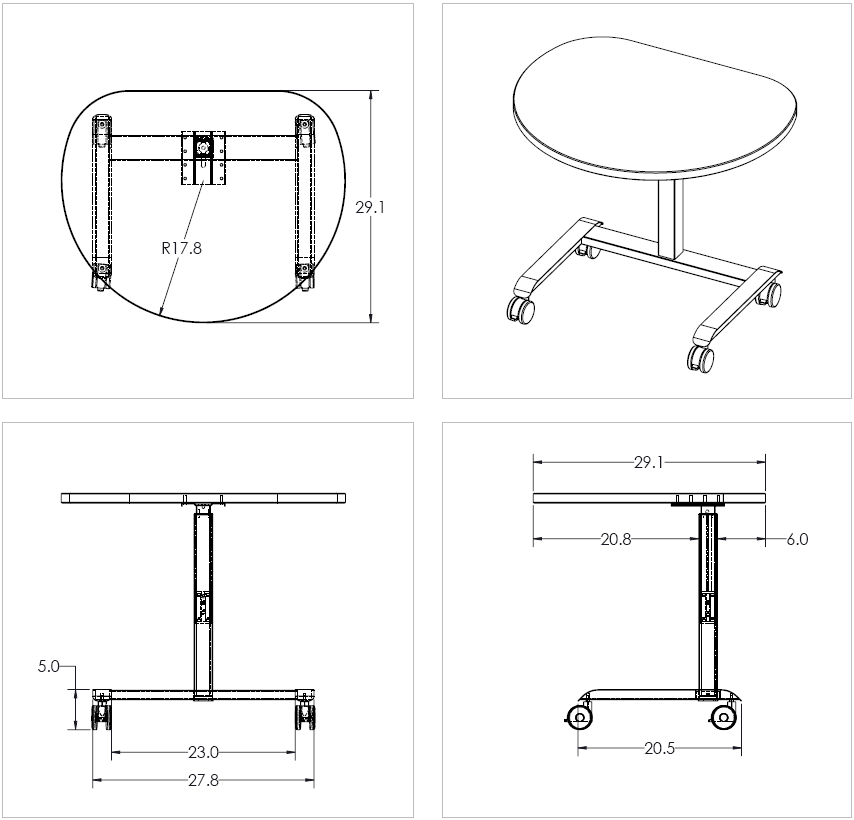 29.1
R17.8

5.0
23.0
27.8

29.1
20.8
6.0
20.5