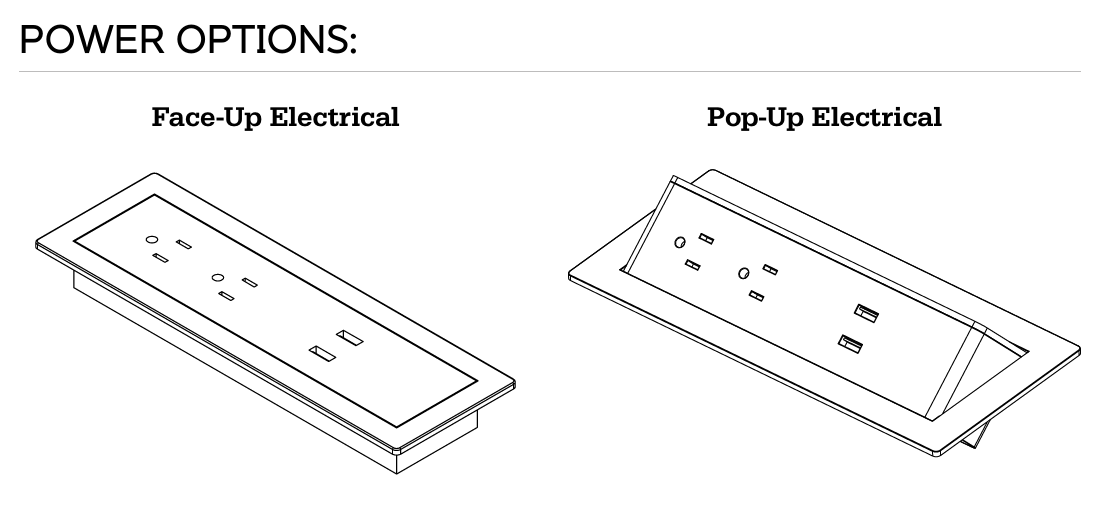 POWER OPTIONS:

Face-Up Electrical

Pop-Up Electrical