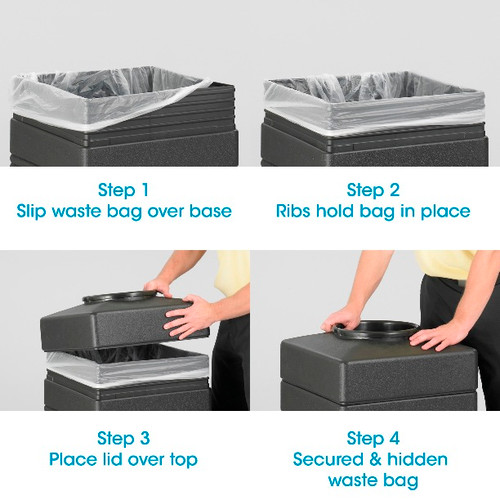 Step 1
Slip waste bag over base

Step 2
Ribs hold bag in place

Step 3
Place lid over top

Step 4
Secured & hidden waste bag