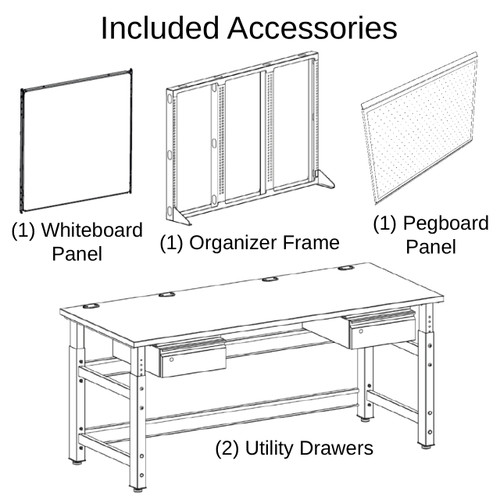 Included Accessories

(1) Whiteboard Panel

(1) Organizer Frame

(1) Pegboard Panel

(2) Utility Drawers