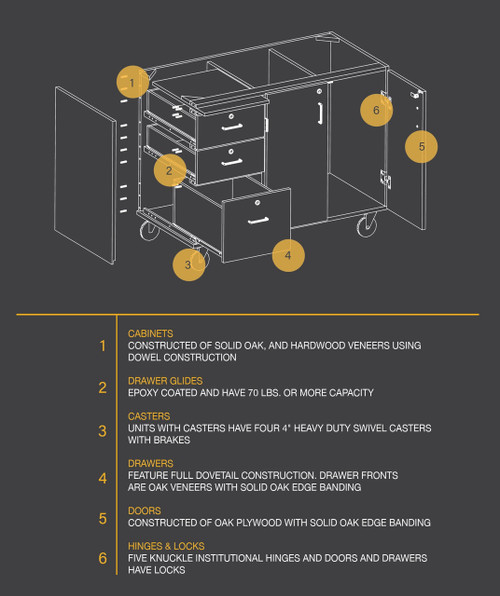 1

6

5

2

3

4

1
CABINETS
CONSTRUCTED OF SOLID OAK, AND HARDWOOD VENEERS USING DOWEL CONSTRUCTION

2
DRAWER GLIDES
EPOXY COATED AND HAVE 70 LBS. OR MORE CAPACITY

3
CASTERS
UNITS WITH CASTERS HAVE FOUR 4" HEAVY DUTY SWIVEL CASTERS WITH BRAKES

4
DRAWERS
FEATURE FULL DOVETAIL CONSTRUCTION. DRAWER FRONTS ARE OAK VENEERS WITH SOLID OAK EDGE BANDING

5
DOORS
CONSTRUCTED OF OAK PLYWOOD WITH SOLID OAK EDGE BANDING

6
HINGES & LOCKS
FIVE KNUCKLE INSTITUTIONAL HINGES AND DOORS AND DRAWERS HAVE LOCKS