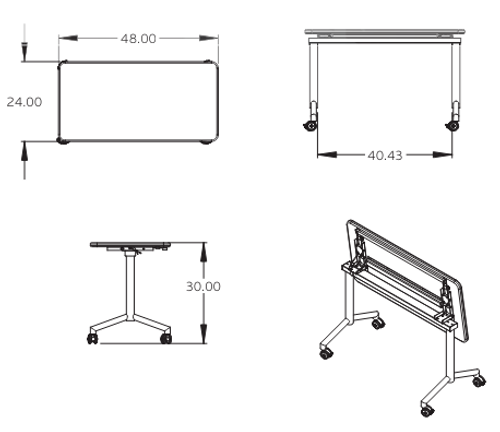 48.00

24.00

40.43

30.00