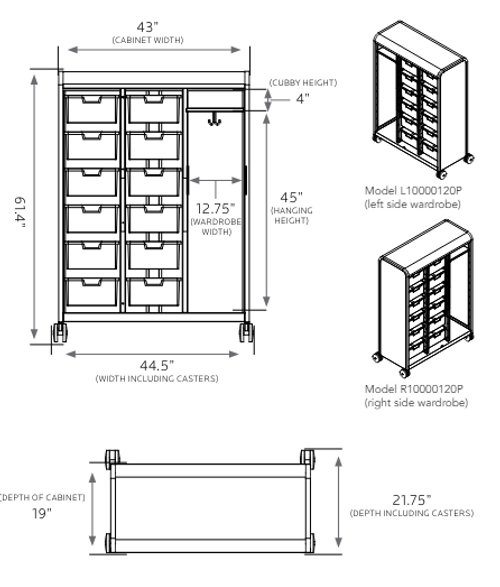 43"
(CABINET WIDTH)

(CUBBY HEIGHT)
4"

61.4"

12.75"
(WARDROBE WIDTH)

45"
(HANGING HEIGHT)

44.5"
(WIDTH INCLUDING CASTERS)

Model L10000120P
(left side wardrobe)

Model R10000120P
(right side wardrobe)

(DEPTH OF CABINET)
19"

21.75"
(DEPTH INCLUDING CASTERS)