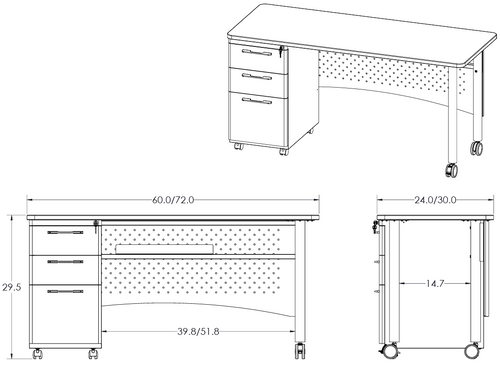 60.0/72.0

24.0/30.0

29.5

14.7

39.8/51.8