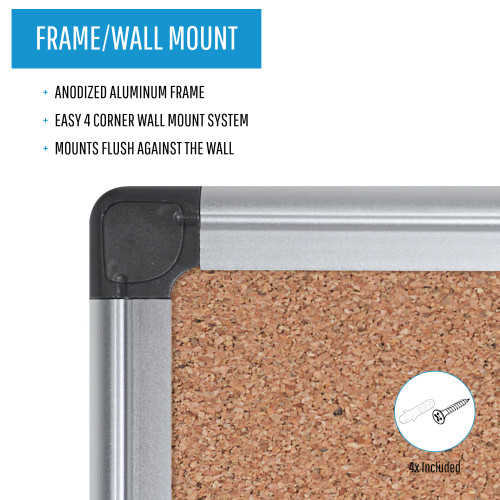 FRAME/WALL MOUNT

+ ANODIZED ALUMINUM FRAME
+ EASY 4 CORNER WALL MOUNT SYSTEM
+ MOUNTS FLUSH AGAINST THE WALL

4x Included