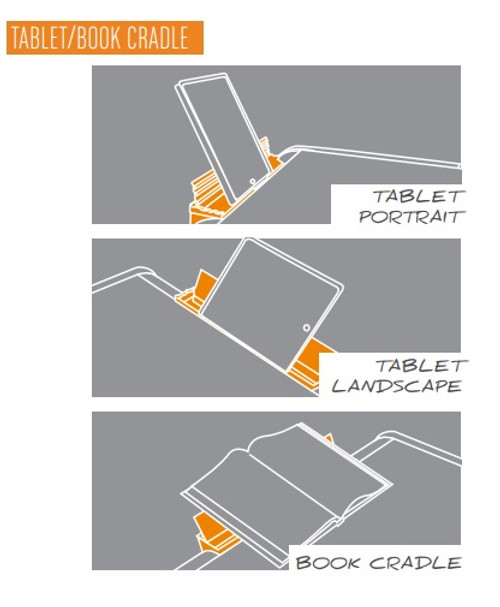 TABLET/BOOK CRADLE

TABLET PORTRAIT

TABLET LANDSCAPE

BOOK CRADLE