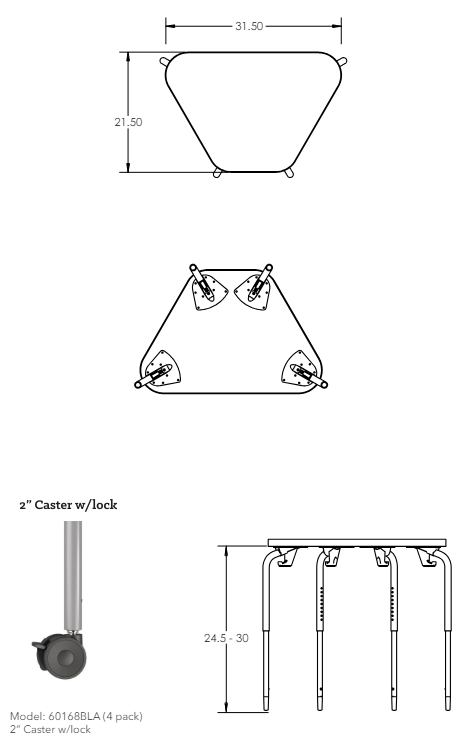 31.50

21.50

2" Caster w/lock

24.5 - 30

Model: 60168BLA (4 pack)
2" Caster w/lock