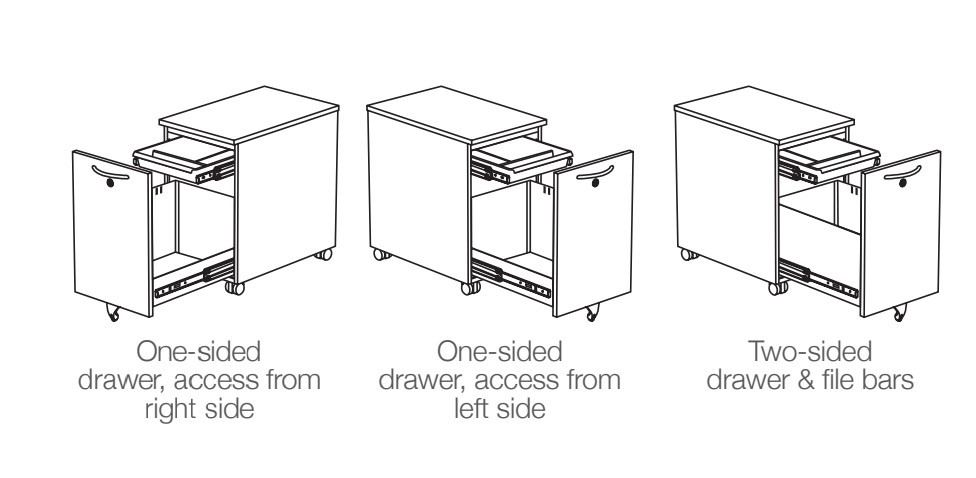 One-sided drawer, access from right side

One-sided drawer, access from left side

Two-sided drawer & file bars