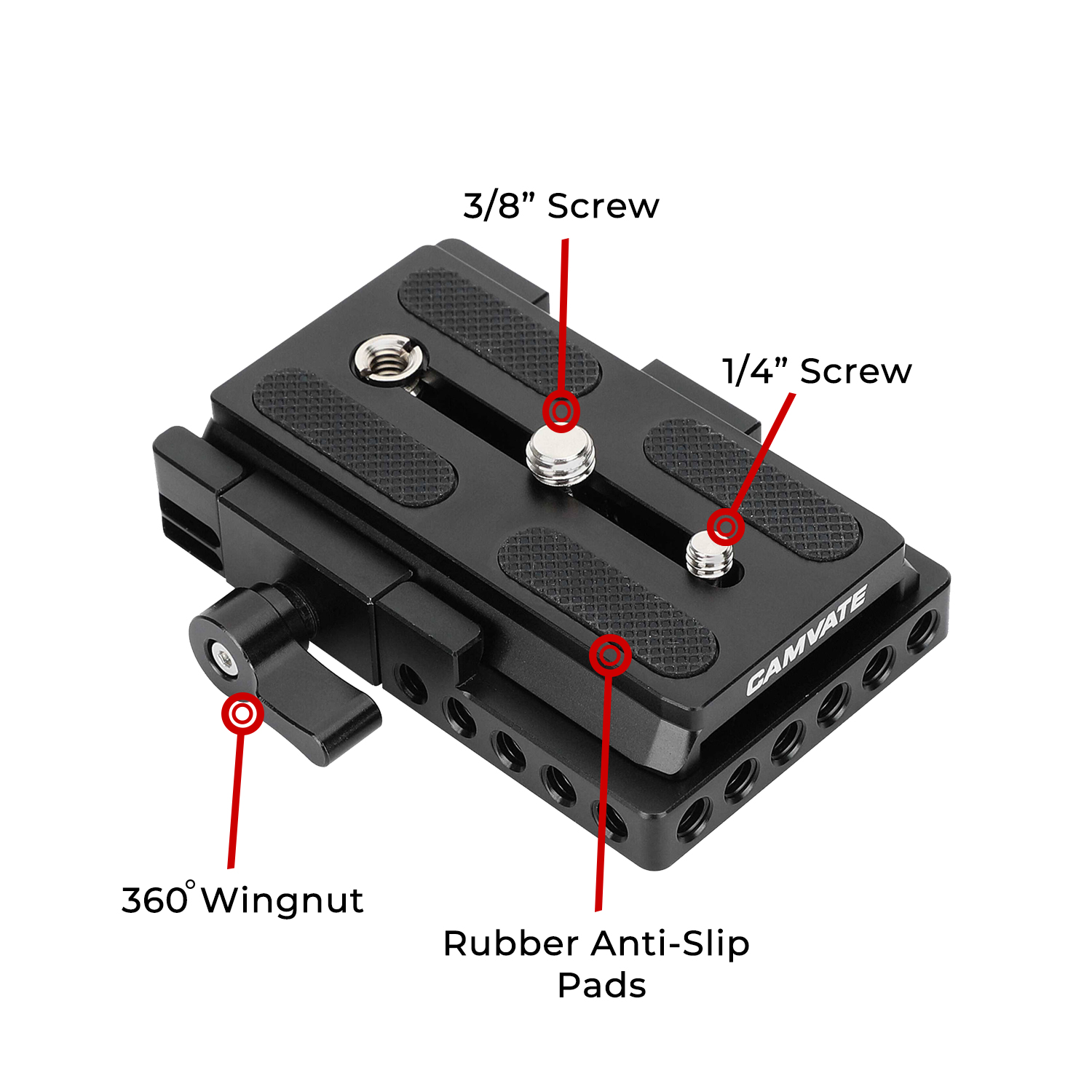 3/8” Screw

1/4” Screw

CAMVATE

360° Wingnut

Rubber Anti-Slip Pads