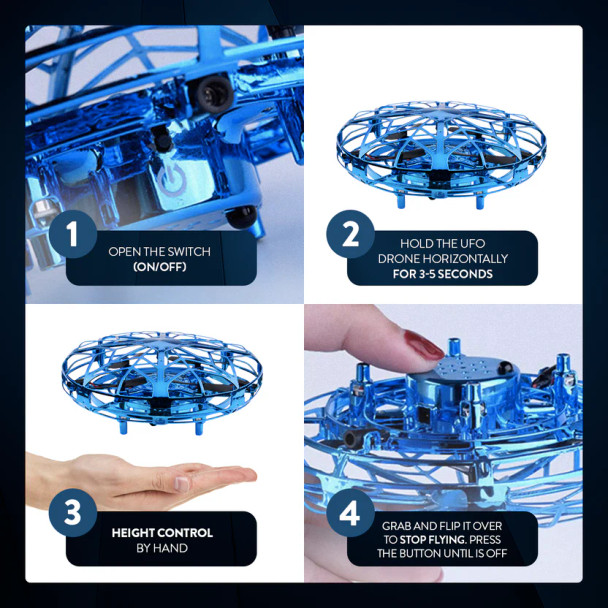 1

OPEN THE SWITCH (ON/OFF)

2

HOLD THE UFO DRONE HORIZONTALLY FOR 3-5 SECONDS

3

HEIGHT CONTROL BY HAND

4

GRAB AND FLIP IT OVER TO STOP FLYING. PRESS THE BUTTON UNTIL IS OFF