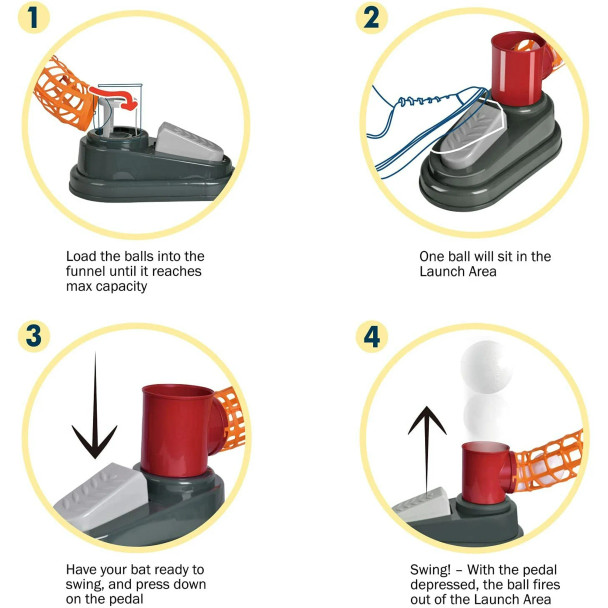 1

Load the balls into the funnel until it reaches max capacity

2

One ball will sit in the Launch Area

3

Have your bat ready to swing, and press down on the pedal

4

Swing! – With the pedal depressed, the ball fires out of the Launch Area