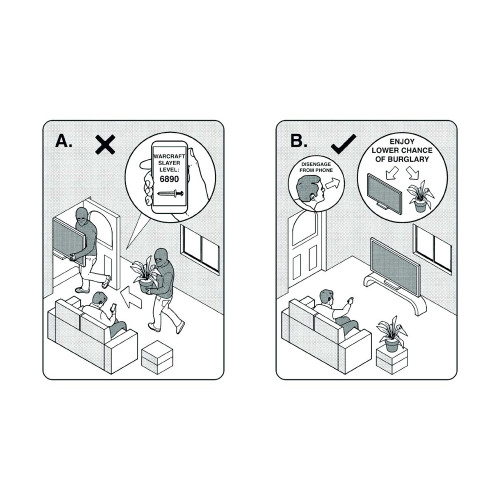 A.

WARCRAFT SLAYER LEVEL: 6890

B.

DISENGAGE FROM PHONE

ENJOY LOWER CHANCE OF BURGLARY