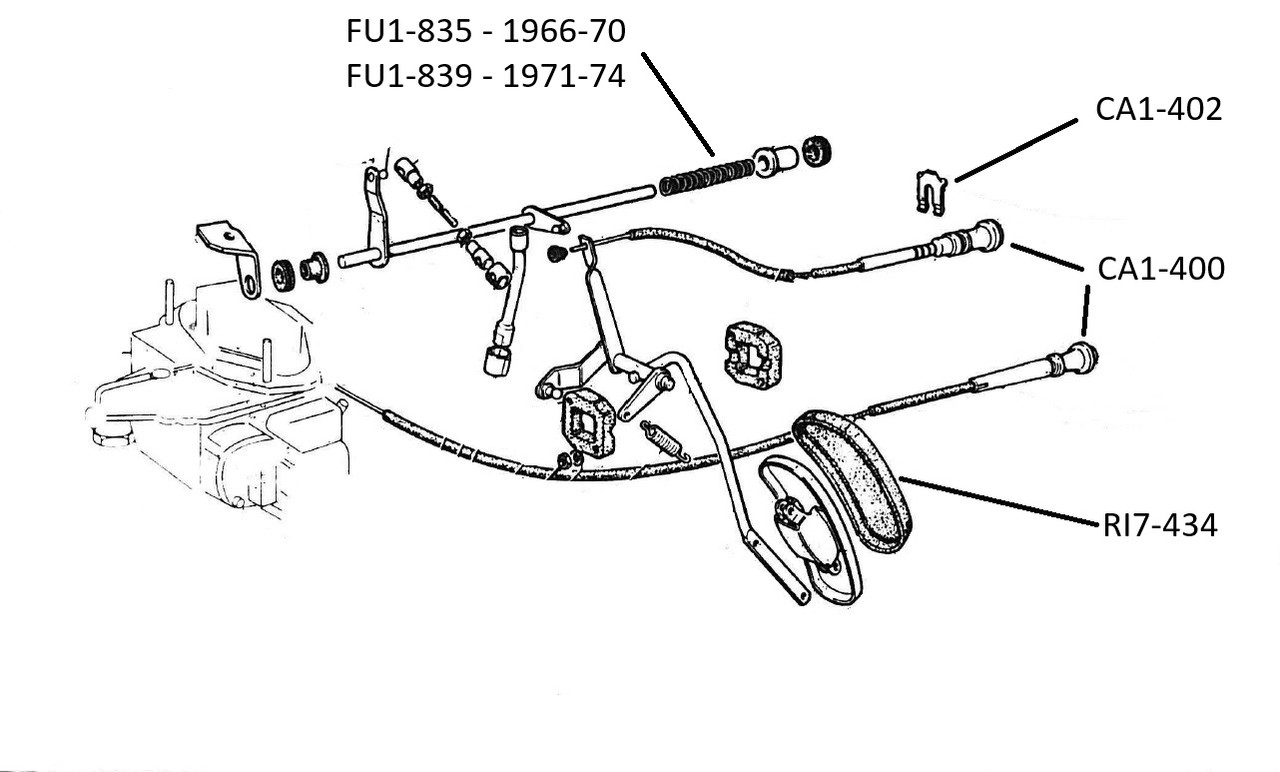 FU1-835 - 1966-70
FU1-839 - 1971-74

CA1-402

CA1-400

RI7-434