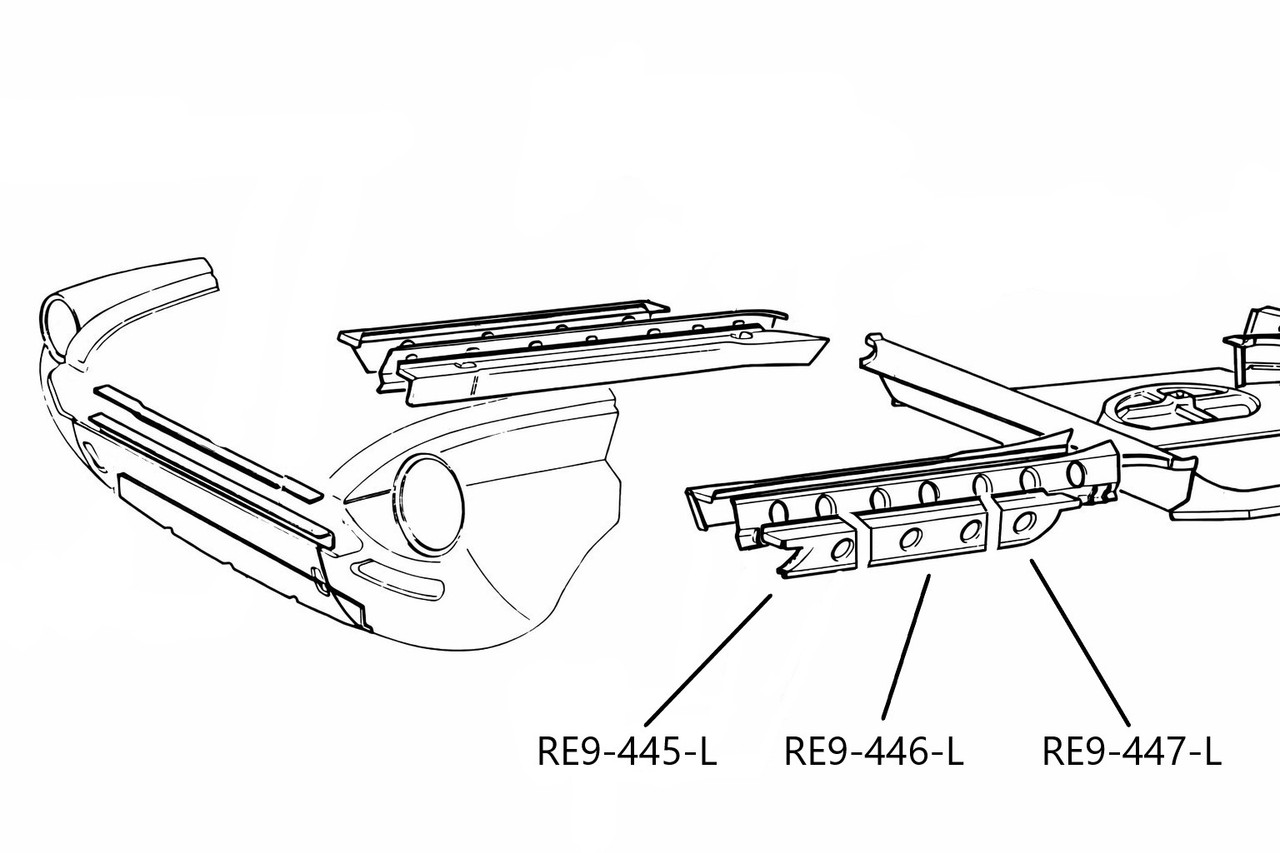 RE9-445-L RE9-446-L RE9-447-L