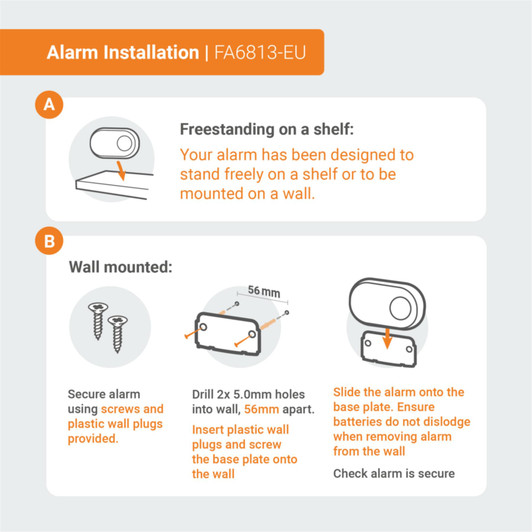 Alarm Installation | FA6813-EU

A

Freestanding on a shelf:

Your alarm has been designed to stand freely on a shelf or to be mounted on a wall.

B

Wall mounted:

56 mm

Secure alarm using screws and plastic wall plugs provided.

Drill 2x 5.0mm holes into wall, 56mm apart.

Insert plastic wall plugs and screw the base plate onto the wall

Slide the alarm onto the base plate. Ensure batteries do not dislodge when removing alarm from the wall

Check alarm is secure