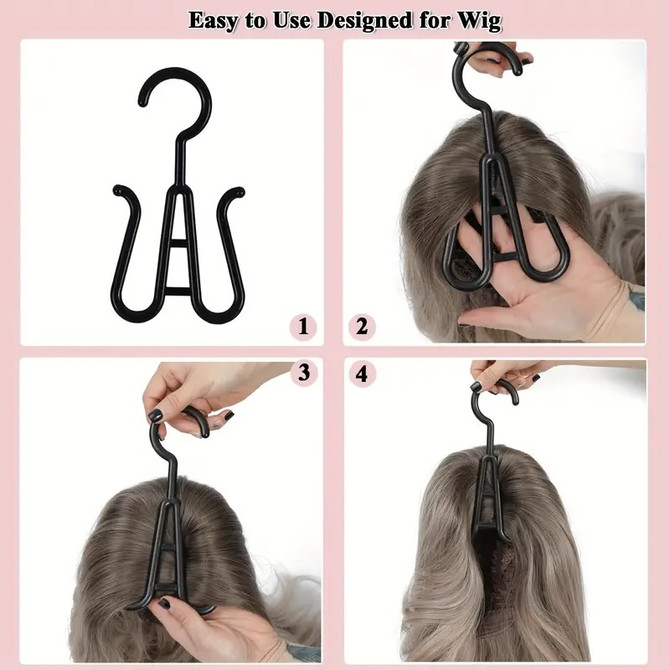 Easy to Use Designed for Wig

1

2

3

4