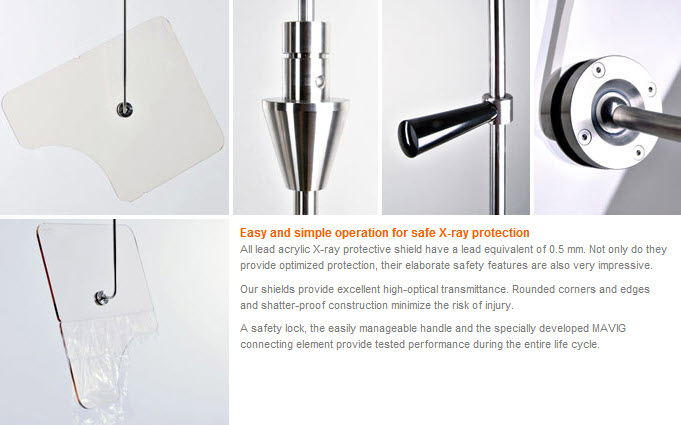 Easy and simple operation for safe X-ray protection

All lead acrylic X-ray protective shield have a lead equivalent of 0.5 mm. Not only do they provide optimized protection, their elaborate safety features are also very impressive.

Our shields provide excellent high-optical transmittance. Rounded corners and edges and shatter-proof construction minimize the risk of injury.

A safety lock, the easily manageable handle and the specially developed MAVIG connecting element provide tested performance during the entire life cycle.