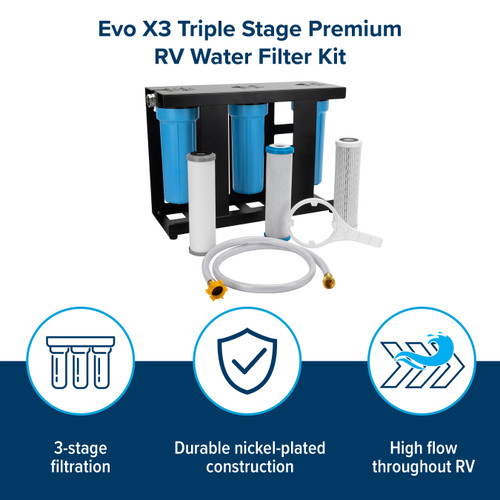 Evo X3 Triple Stage Premium RV Water Filter Kit

3-stage filtration

Durable nickel-plated construction

High flow throughout RV