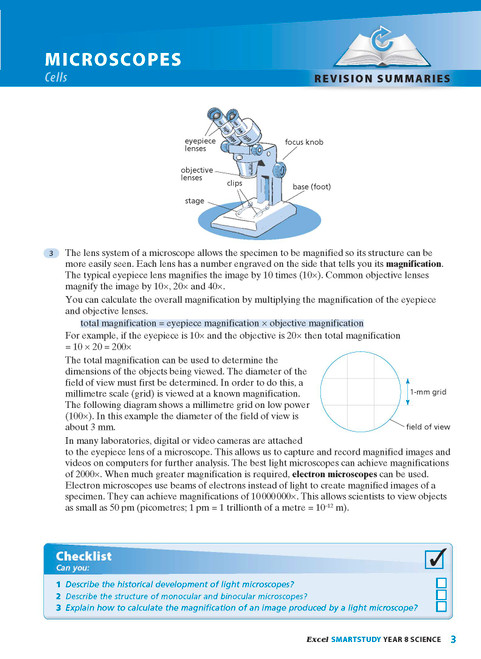 MICROSCOPES
Cells

REVISION SUMMARIES

eyepiece lenses
focus knob
objective lenses
clips
base (foot)
stage

3 The lens system of a microscope allows the specimen to be magnified so its structure can be more easily seen. Each lens has a number engraved on the side that tells you its **magnification**. The typical eyepiece lens magnifies the image by 10 times (10×). Common objective lenses magnify the image by 10×, 20× and 40×.

You can calculate the overall magnification by multiplying the magnification of the eyepiece and objective lenses.

total magnification = eyepiece magnification × objective magnification

For example, if the eyepiece is 10× and the objective is 20× then total magnification = 10 × 20 = 200×

The total magnification can be used to determine the dimensions of the objects being viewed. The diameter of the field of view must first be determined. In order to do this, a millimetre scale (grid) is viewed at a known magnification. The following diagram shows a millimetre grid on low power (100×). In this example the diameter of the field of view is about 3 mm.

1-mm grid
field of view

In many laboratories, digital or video cameras are attached to the eyepiece lens of a microscope. This allows us to capture and record magnified images and videos on computers for further analysis. The best light microscopes can achieve magnifications of 2000×. When much greater magnification is required, **electron microscopes** can be used. Electron microscopes use beams of electrons instead of light to create magnified images of a specimen. They can achieve magnifications of 10 000 000×. This allows scientists to view objects as small as 50 pm (picometres; 1 pm = 1 trillionth of a metre = $10^{-12}$ m).

Checklist
Can you:
1 Describe the historical development of light microscopes?
2 Describe the structure of monocular and binocular microscopes?
3 Explain how to calculate the magnification of an image produced by a light microscope?

Excel SMARTSTUDY YEAR 8 SCIENCE 3