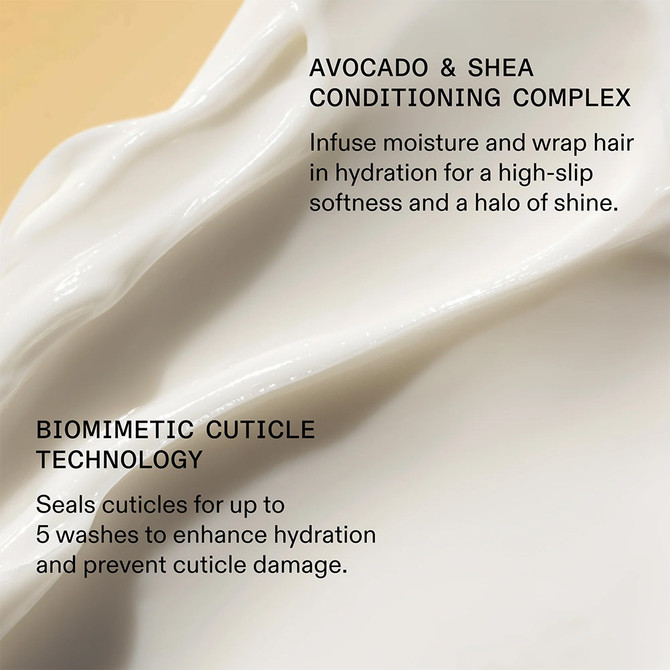 AVOCADO & SHEA CONDITIONING COMPLEX

Infuse moisture and wrap hair in hydration for a high-slip softness and a halo of shine.

BIOMIMETIC CUTICLE TECHNOLOGY

Seals cuticles for up to 5 washes to enhance hydration and prevent cuticle damage.