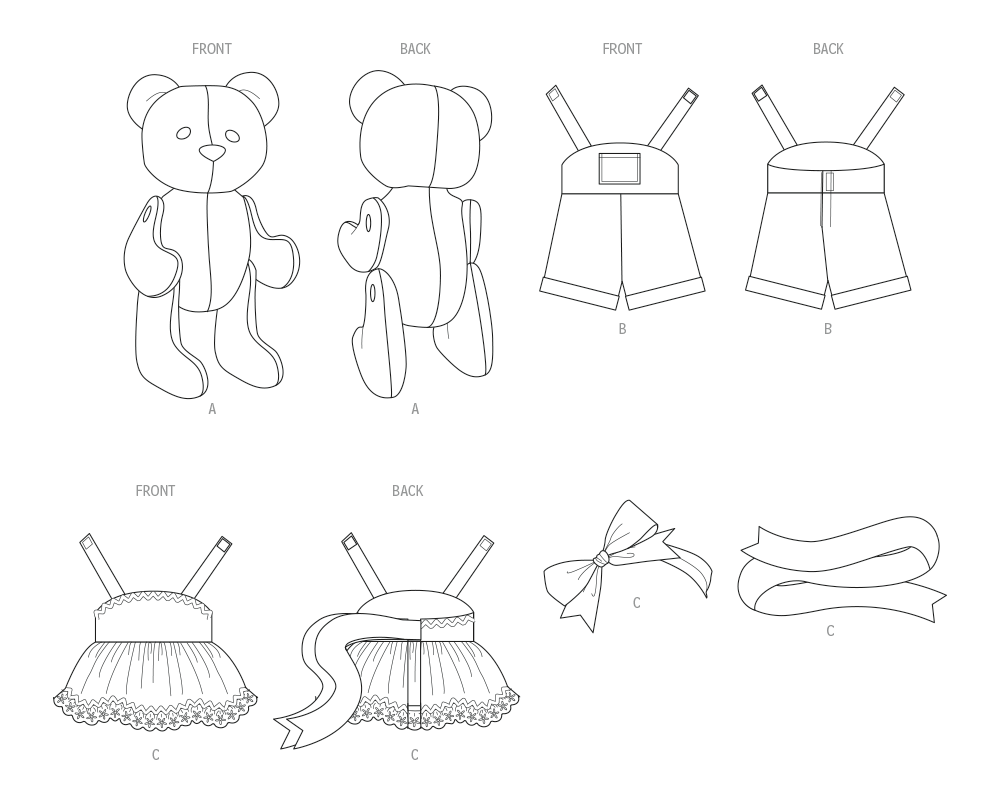 FRONT

BACK

FRONT

BACK

A

A

B

B

FRONT

BACK

C

C

C

C