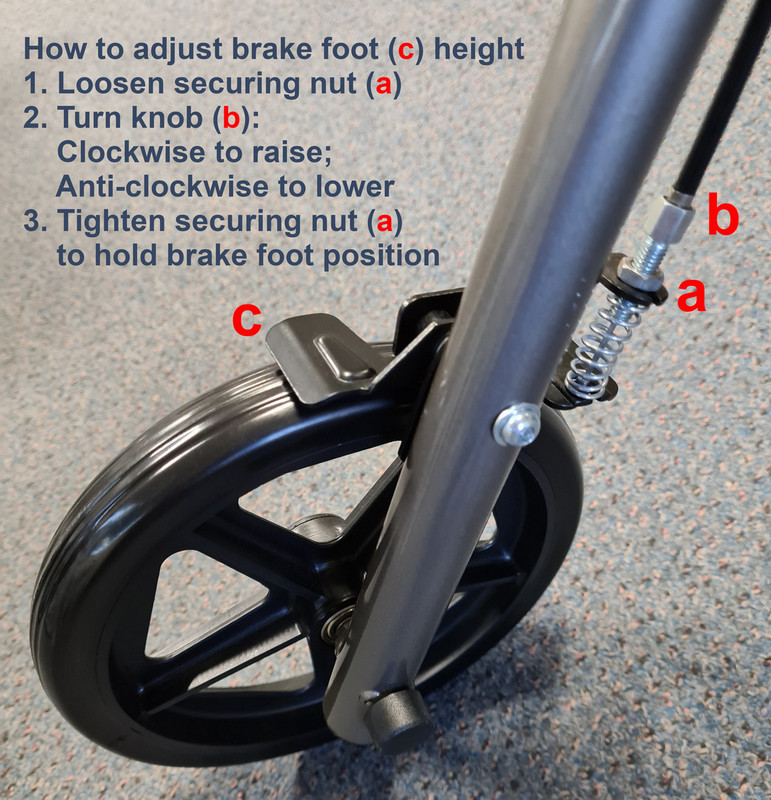 How to adjust brake foot (c) height
1. Loosen securing nut (a)
2. Turn knob (b):
Clockwise to raise;
Anti-clockwise to lower
3. Tighten securing nut (a)
to hold brake foot position

b
a
c