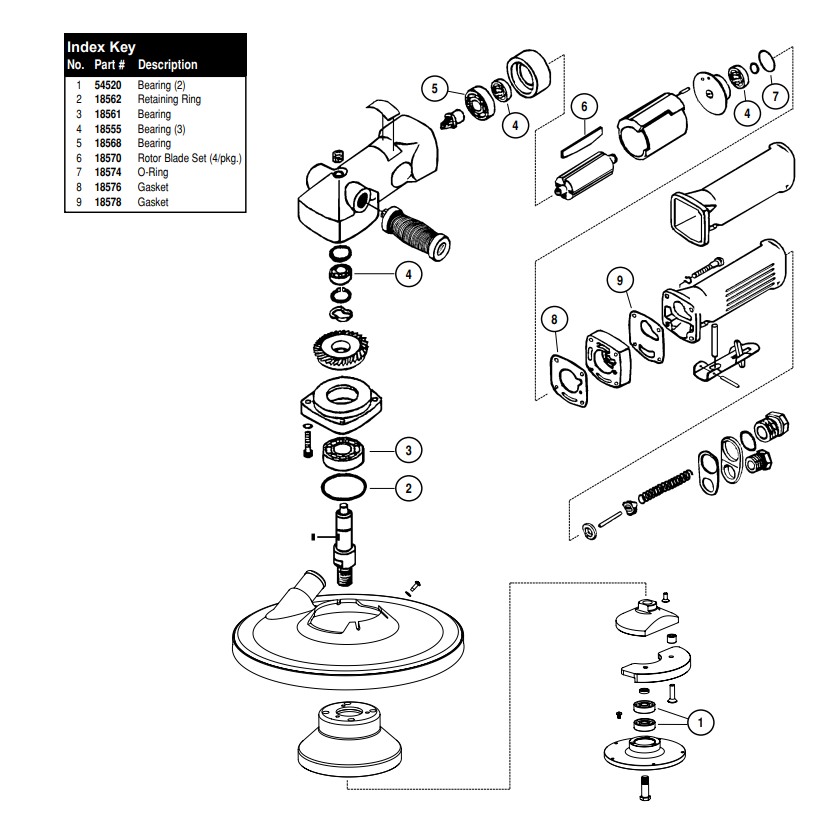 Index Key

| No. | Part # | Description |
|---|---|---|
| 1 | 54520 | Bearing (2) |
| 2 | 18562 | Retaining Ring |
| 3 | 18561 | Bearing |
| 4 | 18555 | Bearing (3) |
| 5 | 18568 | Bearing |
| 6 | 18570 | Rotor Blade Set (4/pkg.) |
| 7 | 18574 | O-Ring |
| 8 | 18576 | Gasket |
| 9 | 18578 | Gasket |

5
4
6
4
7
4
9
8
3
2
1