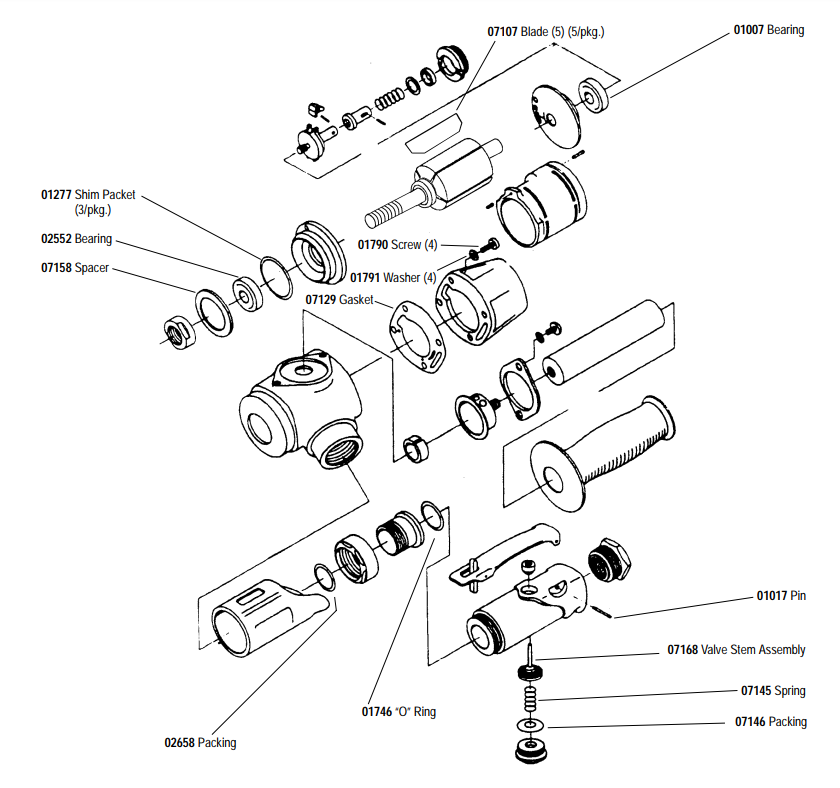 07107 Blade (5) (5/pkg.)

01007 Bearing

01277 Shim Packet (3/pkg.)

02552 Bearing

07158 Spacer

01790 Screw (4)

01791 Washer (4)

07129 Gasket

01017 Pin

07168 Valve Stem Assembly

07145 Spring

07146 Packing

01746 "O" Ring

02658 Packing