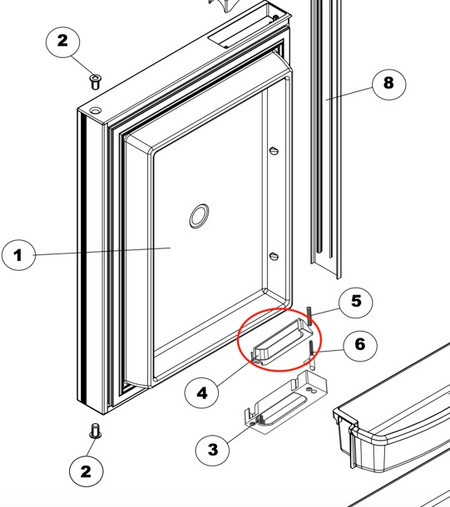 2
8
1
5
6
4
3
2